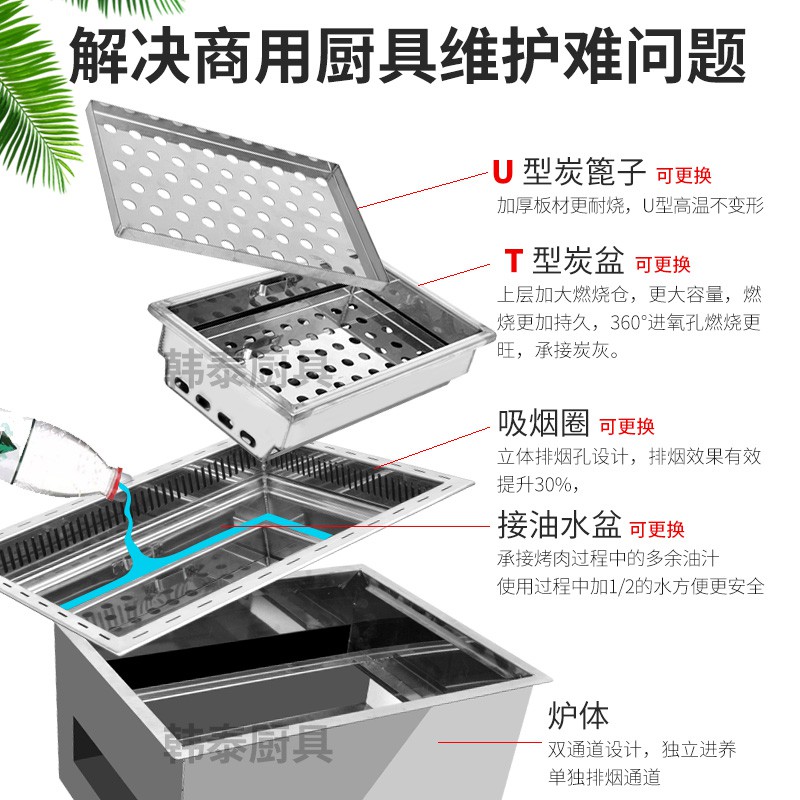 解决商用厨具维护难问题

U 型炭篦子 可更换
加厚板材更耐烧，U型高温不变形

T 型炭盆 可更换
上层加大燃烧仓，更大容量，燃烧更加持久，360°进氧孔燃烧更旺，承接炭灰。

韩泰厨具

吸烟圈 可更换
立体排烟孔设计，排烟效果有效提升30%，

接油水盆 可更换
承接烤肉过程中的多余油汁
使用过程中加1/2的水方便更安全

炉体
双通道设计，独立进养
单独排烟通道

韩泰厨具